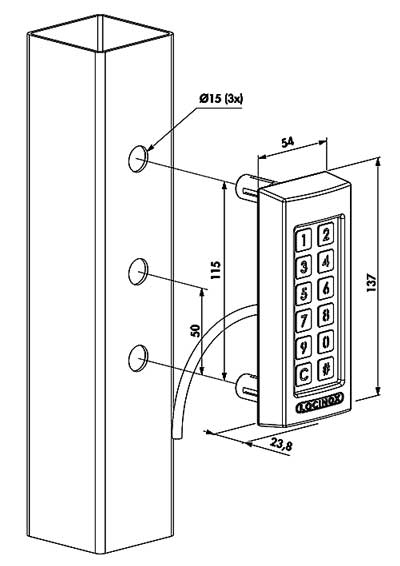 Ø15 (3x)

54

115

50

137

1 2
3 4
5 6
7 8
9 0
C #

LOCINOX

23,8